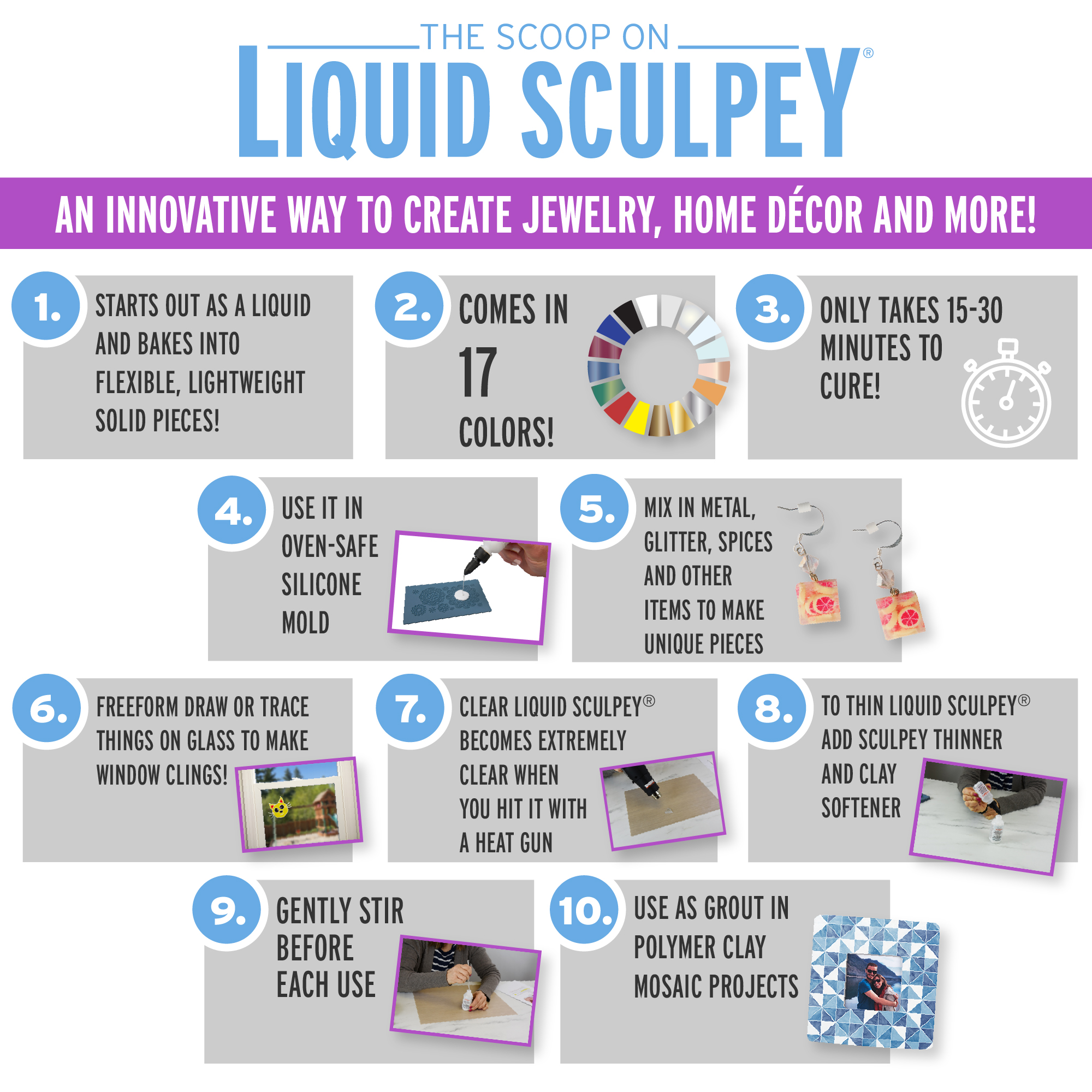 THE SCOOP ON
LIQUID SCULPEY®

AN INNOVATIVE WAY TO CREATE JEWELRY, HOME DÉCOR AND MORE!

1. STARTS OUT AS A LIQUID AND BAKES INTO FLEXIBLE, LIGHTWEIGHT SOLID PIECES!

2. COMES IN 17 COLORS!

3. ONLY TAKES 15-30 MINUTES TO CURE!

4. USE IT IN OVEN-SAFE SILICONE MOLD

5. MIX IN METAL, GLITTER, SPICES AND OTHER ITEMS TO MAKE UNIQUE PIECES

6. FREEFORM DRAW OR TRACE THINGS ON GLASS TO MAKE WINDOW CLINGS!

7. CLEAR LIQUID SCULPEY® BECOMES EXTREMELY CLEAR WHEN YOU HIT IT WITH A HEAT GUN

8. TO THIN LIQUID SCULPEY® ADD SCULPEY THINNER AND CLAY SOFTENER

9. GENTLY STIR BEFORE EACH USE

10. USE AS GROUT IN POLYMER CLAY MOSAIC PROJECTS