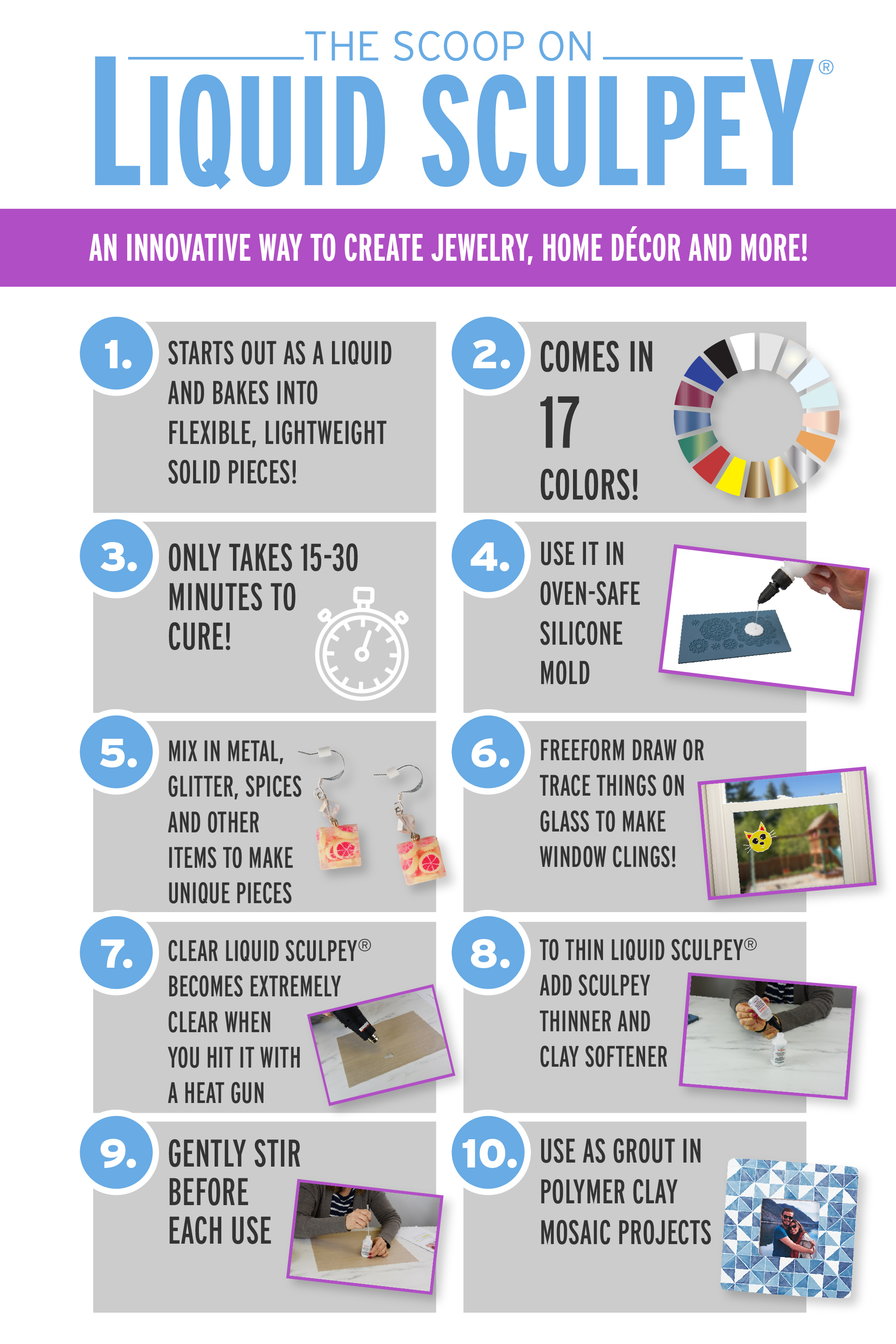 THE SCOOP ON
LIQUID SCULPEY®

AN INNOVATIVE WAY TO CREATE JEWELRY, HOME DÉCOR AND MORE!

1. STARTS OUT AS A LIQUID AND BAKES INTO FLEXIBLE, LIGHTWEIGHT SOLID PIECES!

2. COMES IN 17 COLORS!

3. ONLY TAKES 15-30 MINUTES TO CURE!

4. USE IT IN OVEN-SAFE SILICONE MOLD

5. MIX IN METAL, GLITTER, SPICES AND OTHER ITEMS TO MAKE UNIQUE PIECES

6. FREEFORM DRAW OR TRACE THINGS ON GLASS TO MAKE WINDOW CLINGS!

7. CLEAR LIQUID SCULPEY® BECOMES EXTREMELY CLEAR WHEN YOU HIT IT WITH A HEAT GUN

8. TO THIN LIQUID SCULPEY® ADD SCULPEY THINNER AND CLAY SOFTENER

9. GENTLY STIR BEFORE EACH USE

10. USE AS GROUT IN POLYMER CLAY MOSAIC PROJECTS