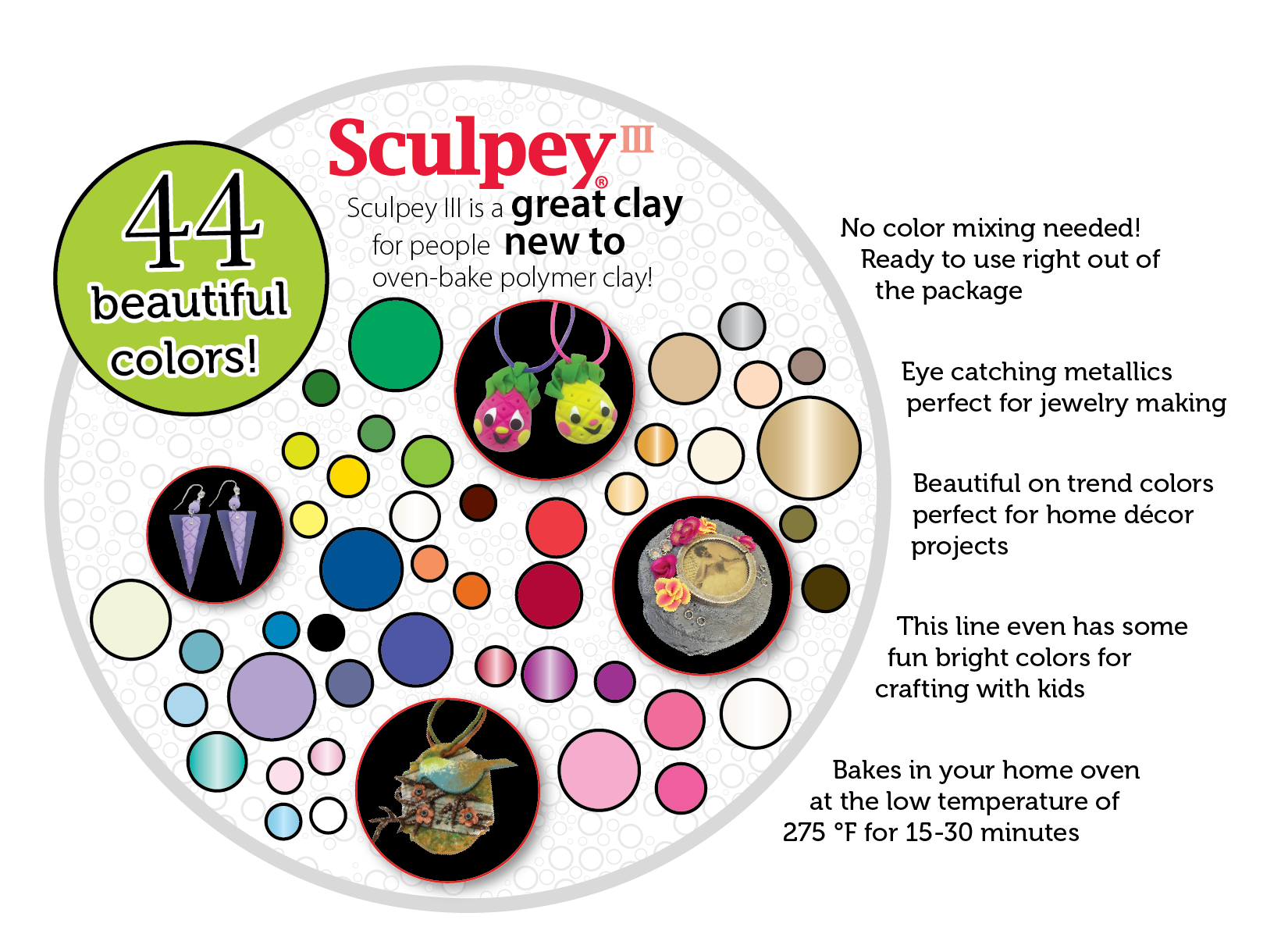 44 beautiful colors!

Sculpey® III

Sculpey III is a great clay for people new to oven-bake polymer clay!

No color mixing needed! Ready to use right out of the package

Eye catching metallics perfect for jewelry making

Beautiful on trend colors perfect for home décor projects

This line even has some fun bright colors for crafting with kids

Bakes in your home oven at the low temperature of 275 °F for 15-30 minutes