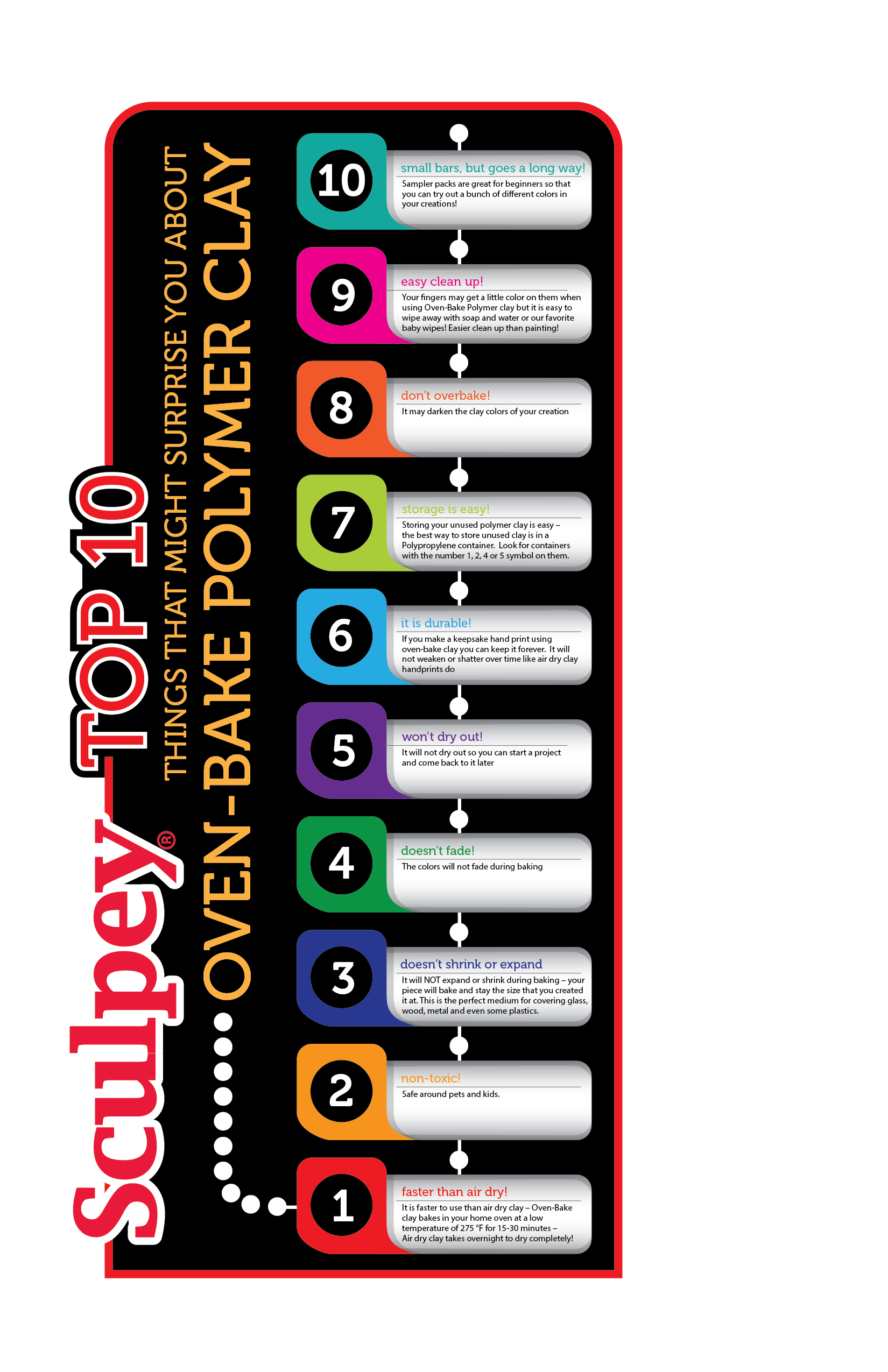 Sculpey® TOP 10
THINGS THAT MIGHT SURPRISE YOU ABOUT
OVEN-BAKE POLYMER CLAY

10
small bars, but goes a long way!
Sampler packs are great for beginners so that you can try out a bunch of different colors in your creations!

9
easy clean up!
Your fingers may get a little color on them when using Oven-Bake Polymer clay but it is easy to wipe away with soap and water or our favorite baby wipes! Easier clean up than painting!

8
don't overbake!
It may darken the clay colors of your creation

7
storage is easy!
Storing your unused polymer clay is easy – the best way to store unused clay is in a Polypropylene container. Look for containers with the number 1, 2, 4 or 5 symbol on them.

6
it is durable!
If you make a keepsake hand print using oven-bake clay you can keep it forever. It will not weaken or shatter over time like air dry clay handprints do

5
won't dry out!
It will not dry out so you can start a project and come back to it later

4
doesn't fade!
The colors will not fade during baking

3
doesn't shrink or expand
It will NOT expand or shrink during baking – your piece will bake and stay the size that you created it at. This is the perfect medium for covering glass, wood, metal and even some plastics.

2
non-toxic!
Safe around pets and kids.

1
faster than air dry!
It is faster to use than air dry clay – Oven-Bake clay bakes in your home oven at a low temperature of 275 °F for 15-30 minutes – Air dry clay takes overnight to dry completely!